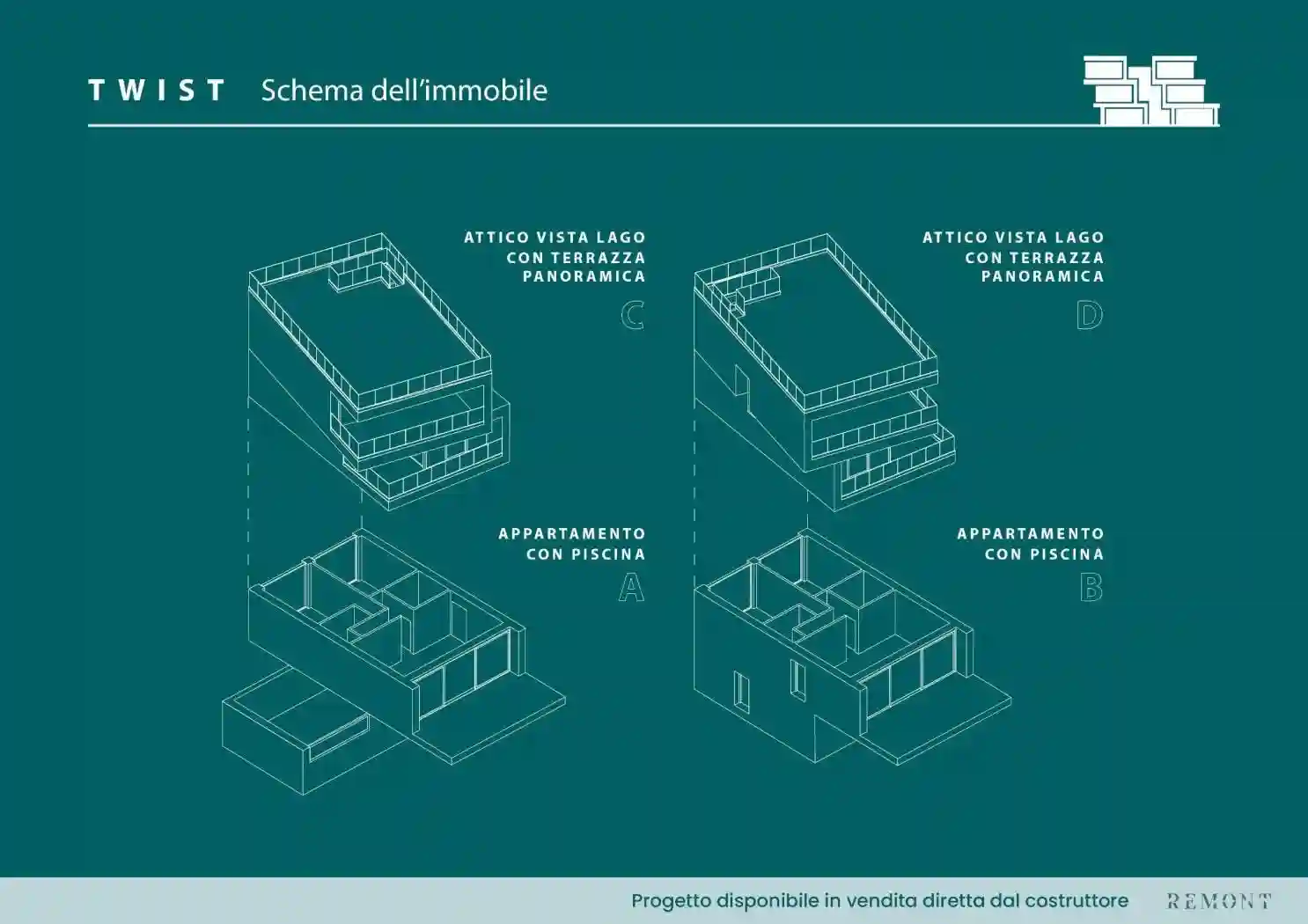 TWIST Schema dell'immobile

ATTICO VISTA LAGO
CON TERRAZZA
PANORAMICA
C

ATTICO VISTA LAGO
CON TERRAZZA
PANORAMICA
D

APPARTAMENTO
CON PISCINA
A

APPARTAMENTO
CON PISCINA
B

Progetto disponibile in vendita diretta dal costruttore REMONT